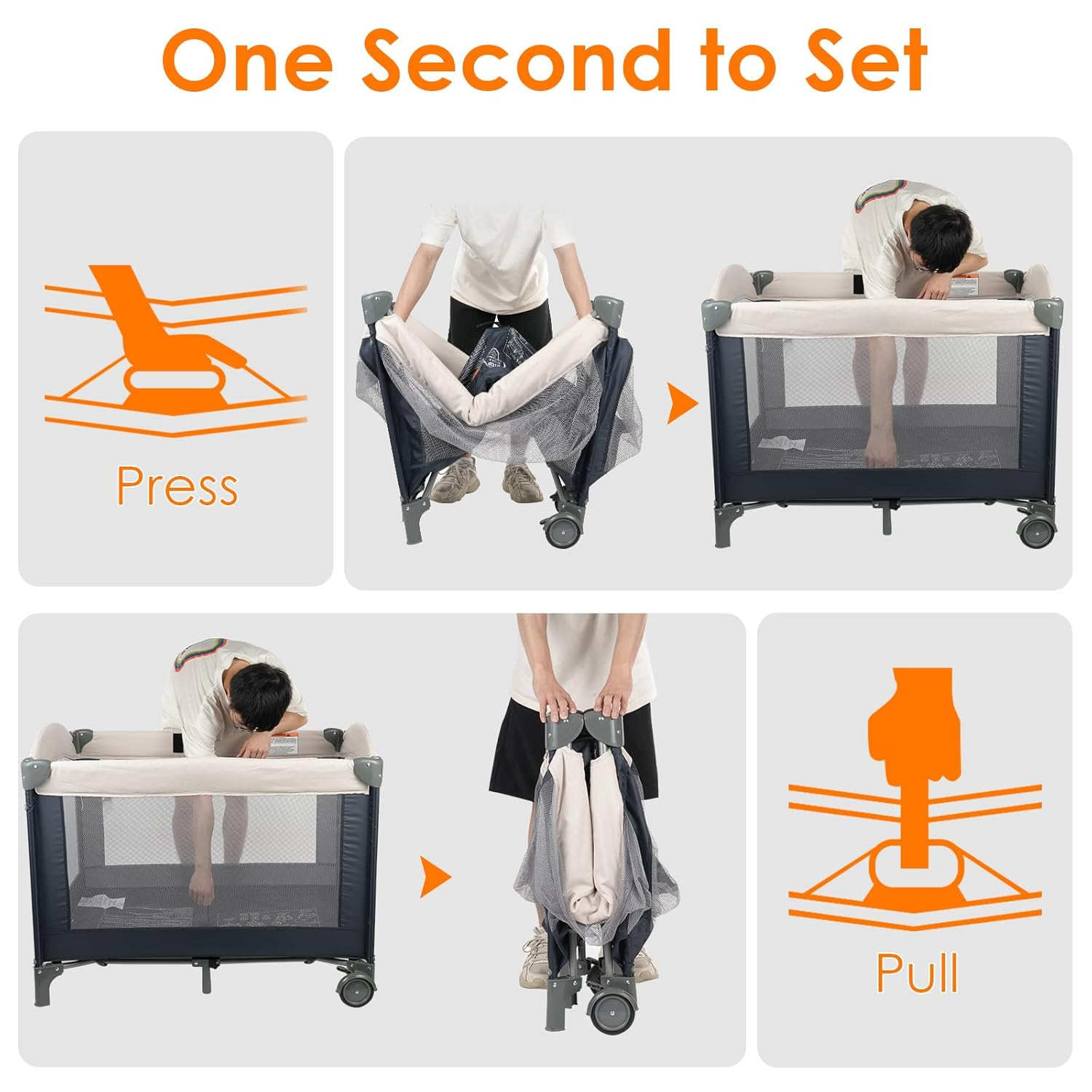 One Second to Set

Press

Pull